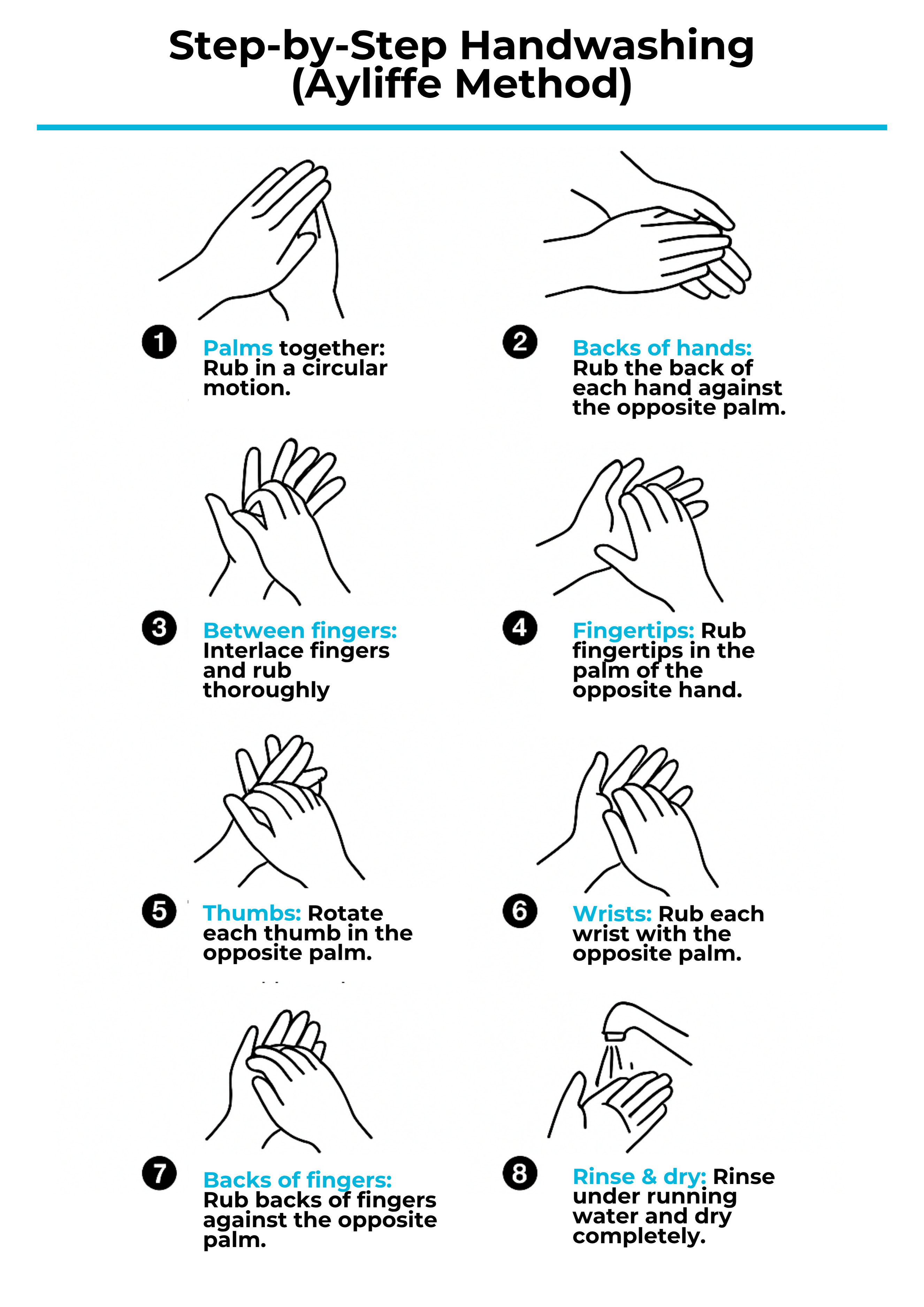 Step-by-Step Handwashing (Ayliffe Method)

1 Palms together: Rub in a circular motion.

2 Backs of hands: Rub the back of each hand against the opposite palm.

3 Between fingers: Interlace fingers and rub thoroughly

4 Fingertips: Rub fingertips in the palm of the opposite hand.

5 Thumbs: Rotate each thumb in the opposite palm.

6 Wrists: Rub each wrist with the opposite palm.

7 Backs of fingers: Rub backs of fingers against the opposite palm.

8 Rinse & dry: Rinse under running water and dry completely.